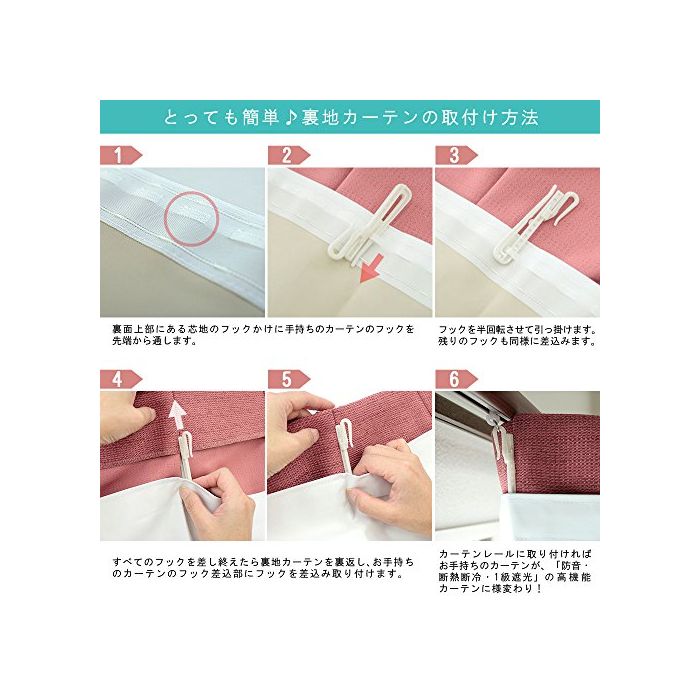 とっても簡単♪裏地カーテンの取付け方法

1

2

3

裏面上部にある芯地のフックかけに手持ちのカーテンのフックを先端から通します。

フックを半回転させて引っ掛けます。残りのフックも同様に差込みます。

4

5

6

すべてのフックを差し終えたら裏地カーテンを裏返し、お手持ちのカーテンのフック差込部にフックを差込み取り付けます。

カーテンレールに取り付ければお手持ちのカーテンが、「防音・断熱断冷・1級遮光」の高機能カーテンに様変わり！