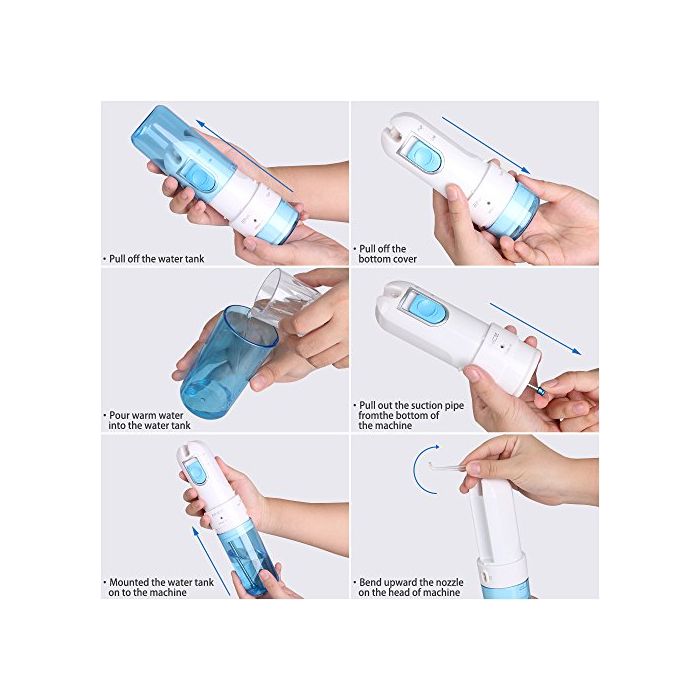 • Pull off the water tank

• Pull off the bottom cover

• Pour warm water into the water tank

• Pull out the suction pipe fromthe bottom of the machine

• Mounted the water tank on to the machine

• Bend upward the nozzle on the head of machine