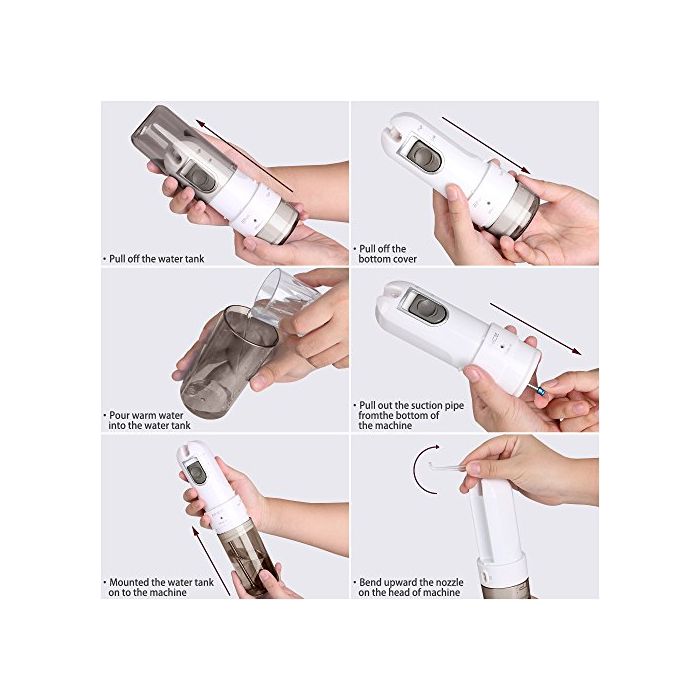 • Pull off the water tank

• Pull off the bottom cover

• Pour warm water into the water tank

• Pull out the suction pipe fromthe bottom of the machine

• Mounted the water tank on to the machine

• Bend upward the nozzle on the head of machine