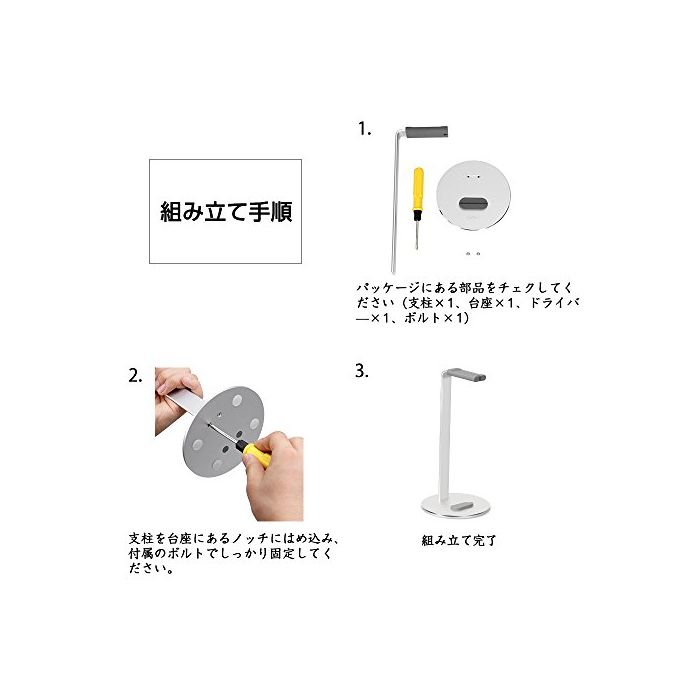 組み立て手順

1.

パッケージにある部品をチェクしてください（支柱×1、台座×1、ドライバー×1、ボルト×1）

2.

支柱を台座にあるノッチにはめ込み、付属のボルトでしっかり固定してください。

3.

組み立て完了