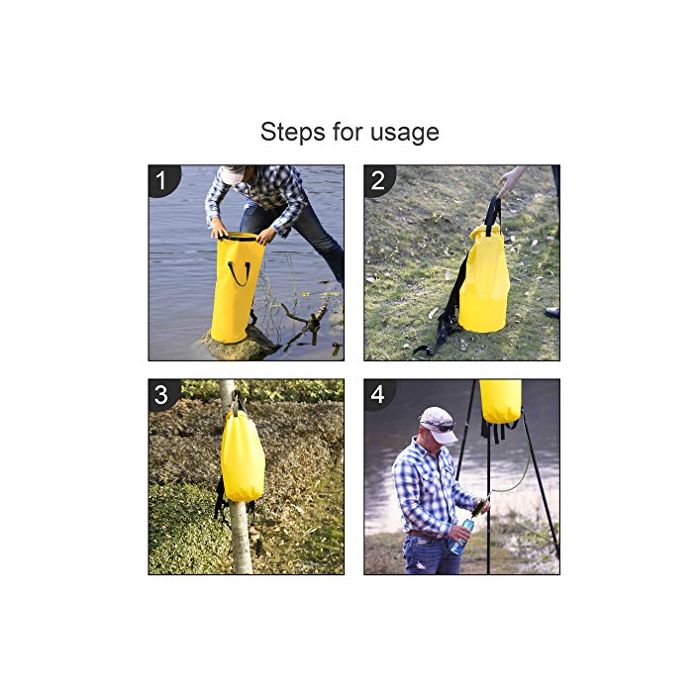 Steps for usage

1

2

3

4