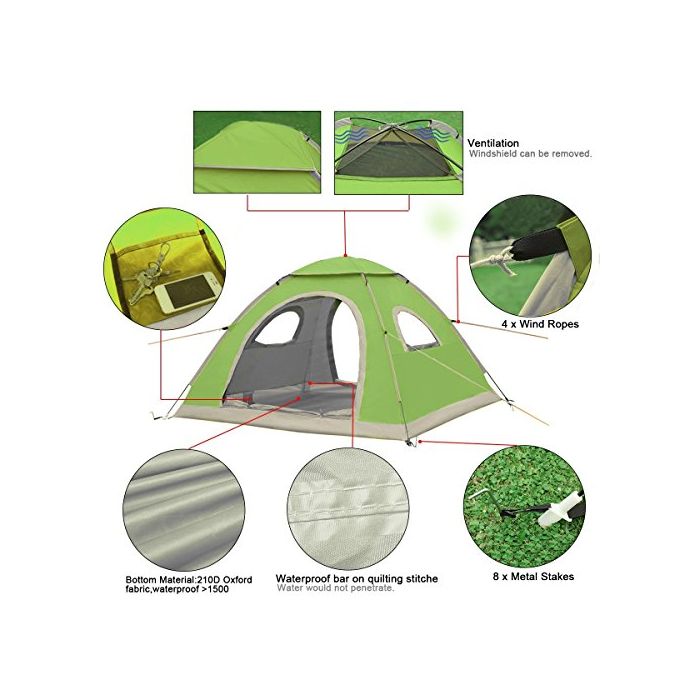 Ventilation
Windshield can be removed.

4 x Wind Ropes

Bottom Material:210D Oxford fabric,waterproof >1500

Waterproof bar on quilting stitche
Water would not penetrate.

8 x Metal Stakes