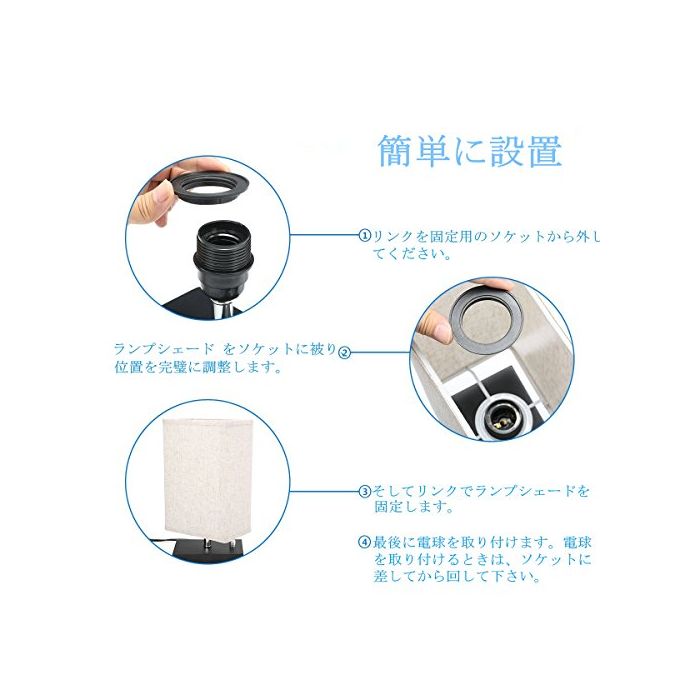 簡単に設置

①リンクを固定用のソケットから外してください。

ランプシェード をソケットに被り位置を完璧に調整します。②

③そしてリンクでランプシェードを固定します。

④最後に電球を取り付けます。電球を取り付けるときは、ソケットに差してから回して下さい。