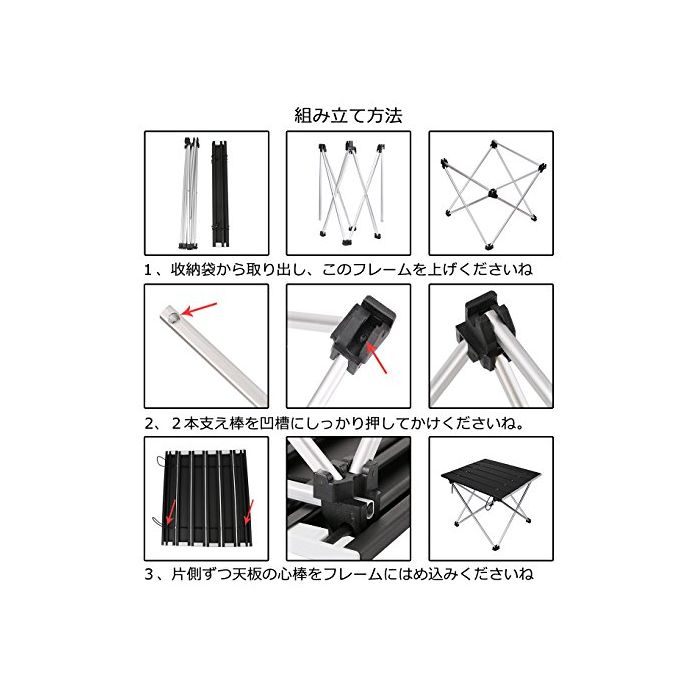 組み立て方法

1、収納袋から取り出し、このフレームを上げくださいね

2、２本支え棒を凹槽にしっかり押してかけくださいね。

3、片側ずつ天板の心棒をフレームにはめ込みくださいね