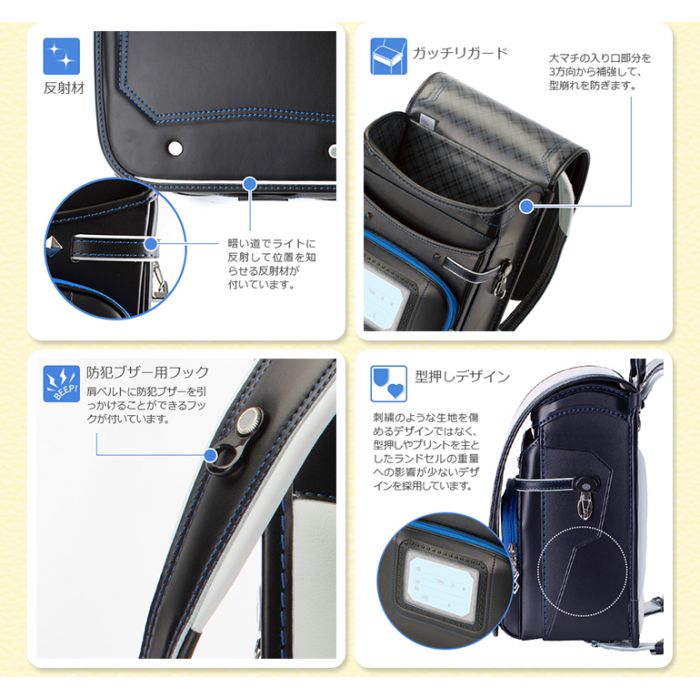 反射材

暗い道でライトに反射して位置を知らせる反射材が付いています。

ガッチリガード

大マチの入り口部分を3方向から補強して、型崩れを防ぎます。

BEEP!

防犯ブザー用フック

肩ベルトに防犯ブザーを引っかけることができるフックが付いています。

型押しデザイン

刺繍のような生地を傷めるデザインではなく、型押しやプリントを主としたランドセルの重量への影響が少ないデザインを採用しています。