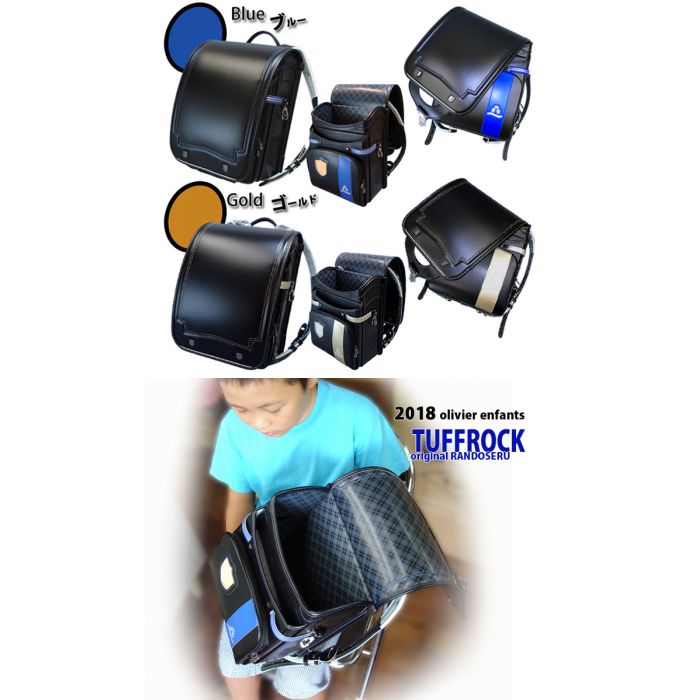 Blue ブルー

Gold ゴールド

2018 olivier enfants
TUFFROCK
original RANDOSERU