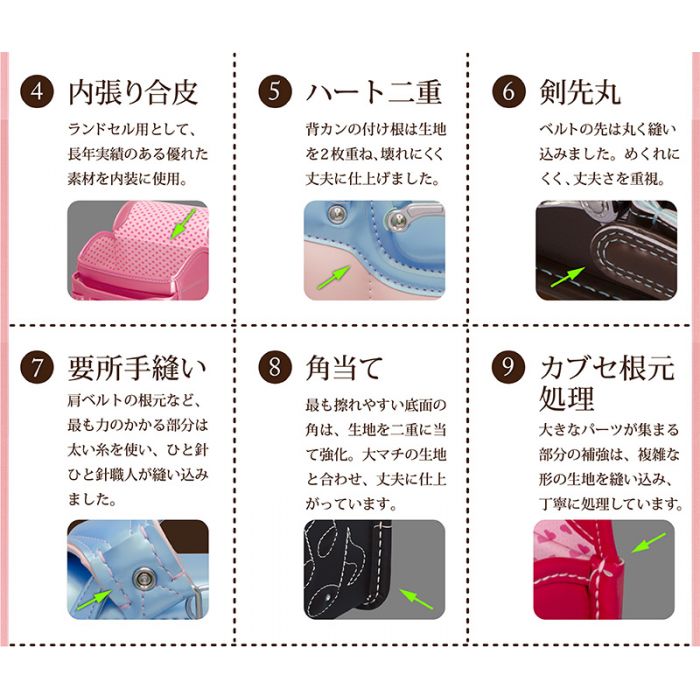 4 内張り合皮

ランドセル用として、長年実績のある優れた素材を内装に使用。

5 ハート二重

背カンの付け根は生地を2枚重ね、壊れにくく丈夫に仕上げました。

6 剣先丸

ベルトの先は丸く縫い込みました。めくれにくく、丈夫さを重視。

7 要所手縫い

肩ベルトの根元など、最も力のかかる部分は太い糸を使い、ひと針ひと針職人が縫い込みました。

8 角当て

最も擦れやすい底面の角は、生地を二重に当て強化。大マチの生地と合わせ、丈夫に仕上がっています。

9 カブセ根元処理

大きなパーツが集まる部分の補強は、複雑な形の生地を縫い込み、丁寧に処理しています。