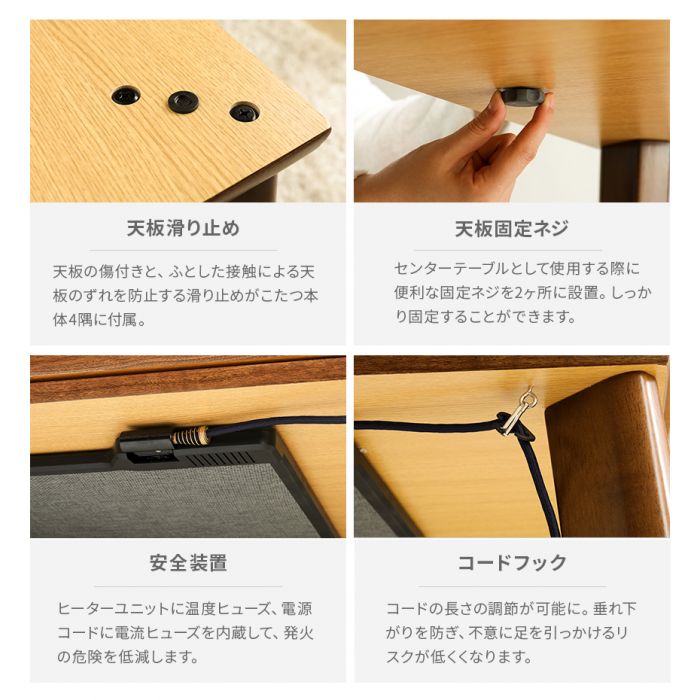 天板滑り止め

天板の傷付きと、ふとした接触による天板のずれを防止する滑り止めがこたつ本体4隅に付属。

天板固定ネジ

センターテーブルとして使用する際に便利な固定ネジを2ヶ所に設置。しっかり固定することができます。

安全装置

ヒーターユニットに温度ヒューズ、電源コードに電流ヒューズを内蔵して、発火の危険を低減します。

コードフック

コードの長さの調節が可能に。垂れ下がりを防ぎ、不意に足を引っかけるリスクが低くくなります。