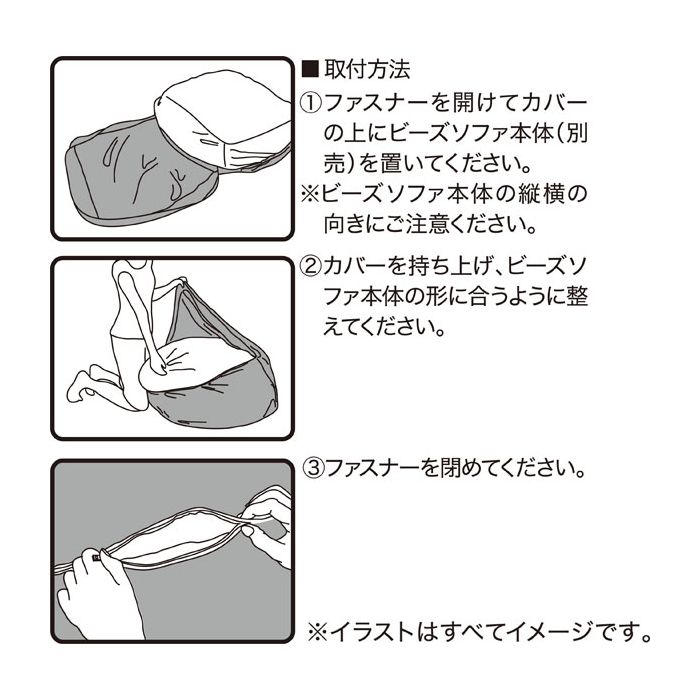 ■取付方法
①ファスナーを開けてカバーの上にビーズソファ本体(別売)を置いてください。
※ビーズソファ本体の縦横の向きにご注意ください。

②カバーを持ち上げ、ビーズソファ本体の形に合うように整えてください。

③ファスナーを閉めてください。

※イラストはすべてイメージです。