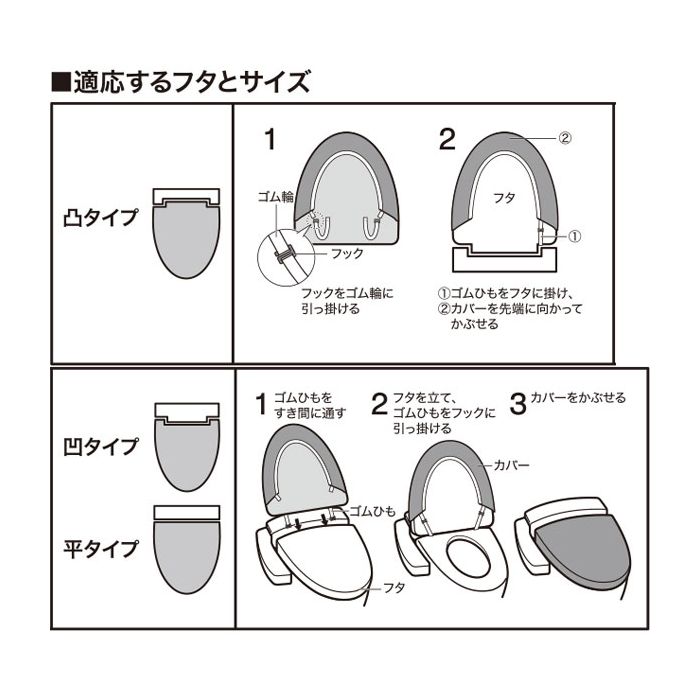 ■適応するフタとサイズ

凸タイプ

1

ゴム輪

フック

フックをゴム輪に引っ掛ける

2

②

フタ

①

①ゴムひもをフタに掛け、
②カバーを先端に向かってかぶせる

凹タイプ

平タイプ

1 ゴムひもをすき間に通す

ゴムひも

フタ

2 フタを立て、ゴムひもをフックに引っ掛ける

カバー

3 カバーをかぶせる