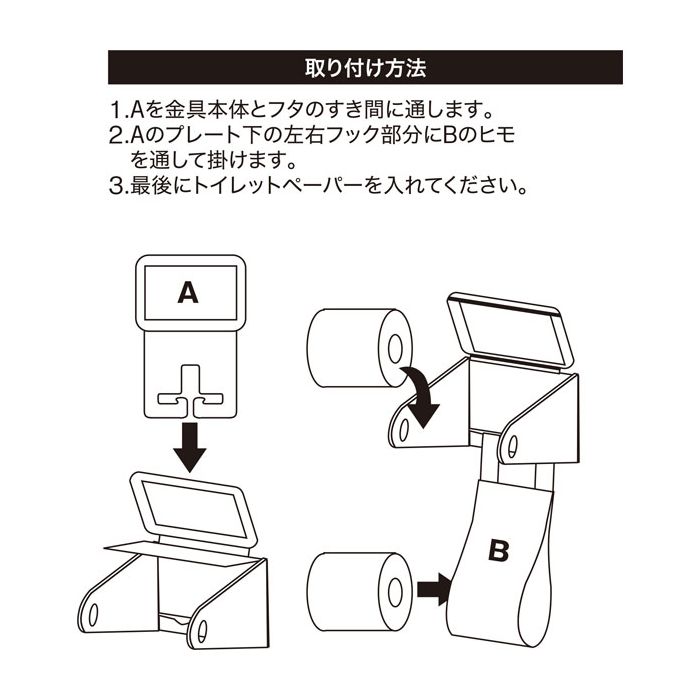 取り付け方法

1.Aを金具本体とフタのすき間に通します。
2.Aのプレート下の左右フック部分にBのヒモを通して掛けます。
3.最後にトイレットペーパーを入れてください。

A

B