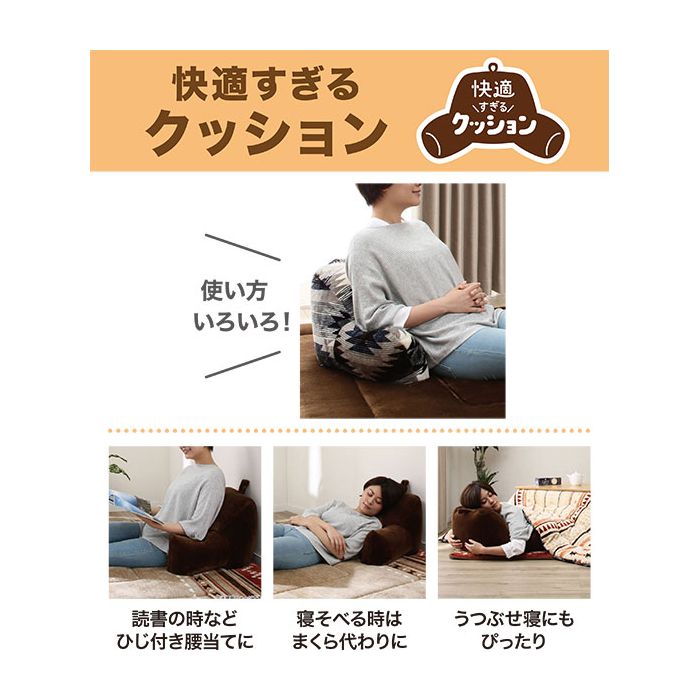 快適すぎる
クッション

快適
すぎる
クッション

使い方
いろいろ！

読書の時など
ひじ付き腰当てに

寝そべる時は
まくら代わりに

うつぶせ寝にも
ぴったり