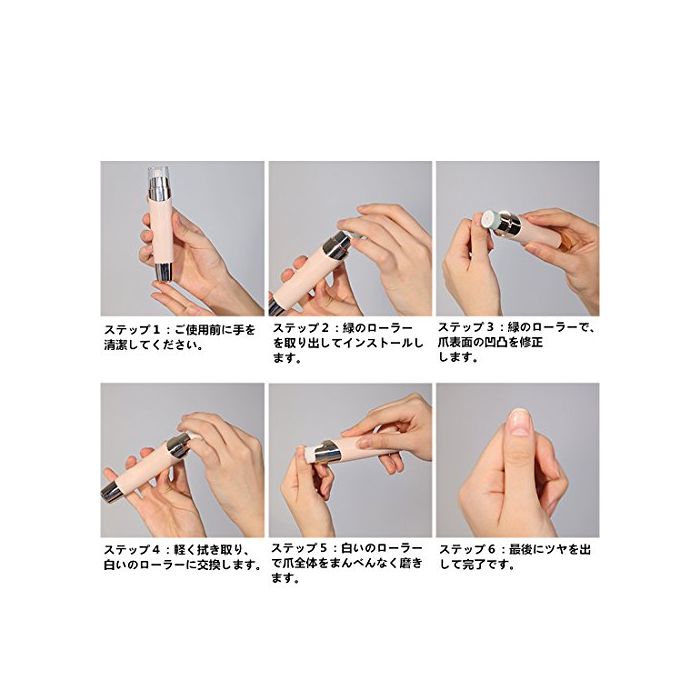 ステップ１：ご使用前に手を清潔してください。

ステップ２：緑のローラーを取り出してインストールします。

ステップ３：緑のローラーで、爪表面の凹凸を修正します。

ステップ４：軽く拭き取り、白いのローラーに交換します。

ステップ５：白いのローラーで爪全体をまんべんなく磨きます。

ステップ６：最後にツヤを出して完了です。