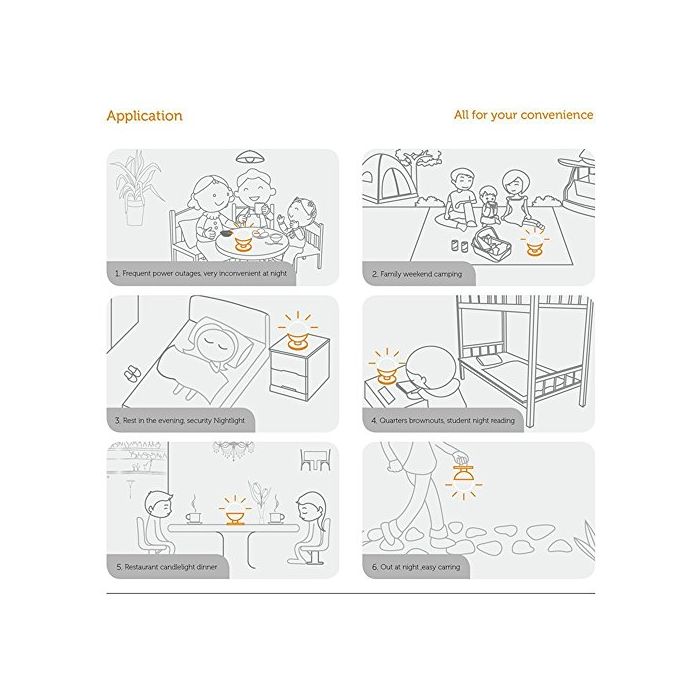 Application

All for your convenience

1. Frequent power outages, very inconvenient at night

2. Family weekend camping

3. Rest in the evening, security Nightlight

4. Quarters brownouts, student night reading

5. Restaurant candlelight dinner

6. Out at night ,easy carring