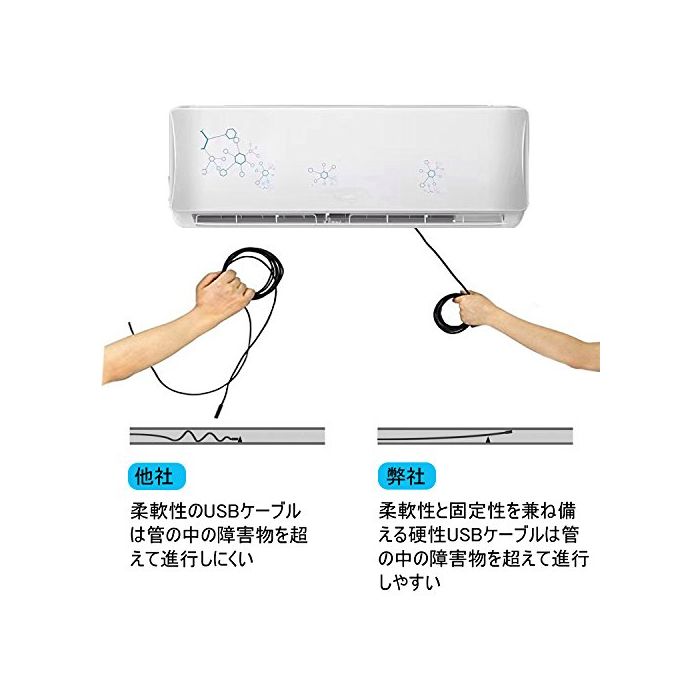 他社

柔軟性のUSBケーブルは管の中の障害物を超えて進行しにくい

弊社

柔軟性と固定性を兼ね備える硬性USBケーブルは管の中の障害物を超えて進行しやすい